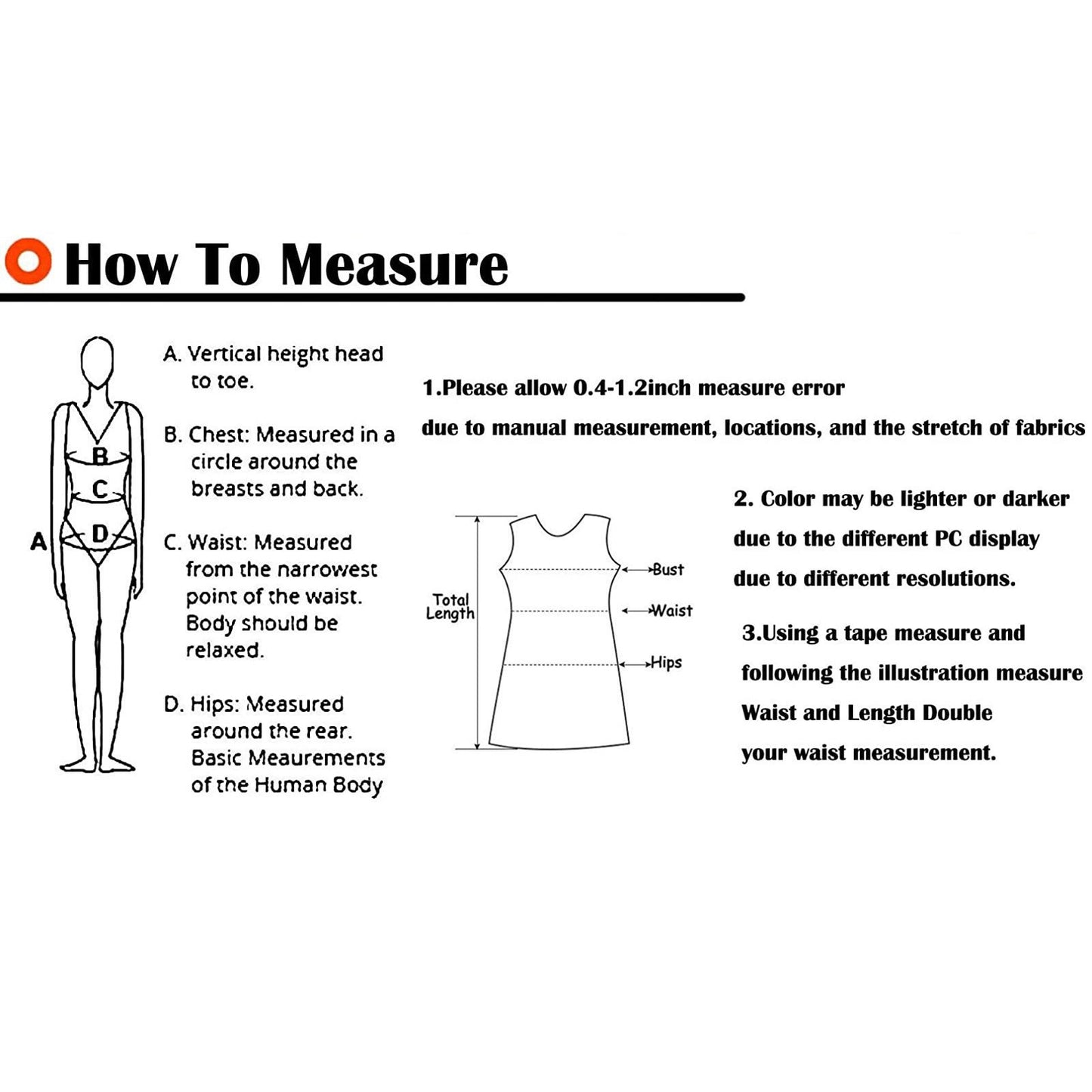 How To Measure

A
B
C
D

A. Vertical height head to toe.

B. Chest: Measured in a circle around the breasts and back.

C. Waist: Measured from the narrowest point of the waist. Body should be relaxed.

D. Hips: Measured around the rear. Basic Meaurements of the Human Body

1.Please allow 0.4-1.2inch measure error due to manual measurement, locations, and the stretch of fabrics

Total Length
Bust
Waist
Hips

2. Color may be lighter or darker due to the different PC display due to different resolutions.

3.Using a tape measure and following the illustration measure Waist and Length Double your waist measurement.